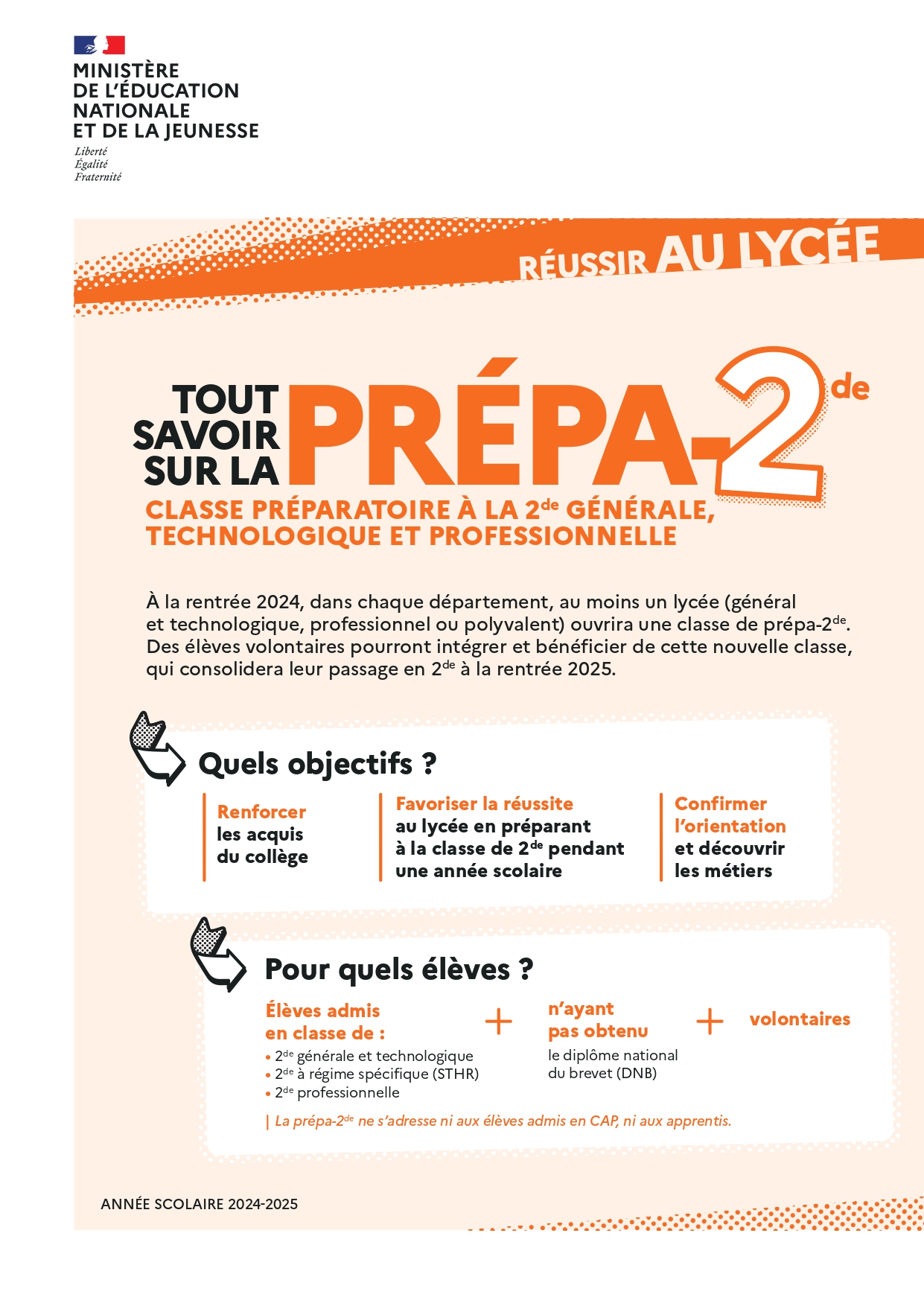 MINISTÈRE
DE L'ÉDUCATION
NATIONALE
ET DE LA JEUNESSE
Liberté
Égalité
Fraternité

RÉUSSIR AU LYCÉE

TOUT SAVOIR SUR LA PRÉPA-2$^{de}$

CLASSE PRÉPARATOIRE À LA 2$^{de}$ GÉNÉRALE, TECHNOLOGIQUE ET PROFESSIONNELLE

À la rentrée 2024, dans chaque département, au moins un lycée (général et technologique, professionnel ou polyvalent) ouvrira une classe de prépa-2$^{de}$. Des élèves volontaires pourront intégrer et bénéficier de cette nouvelle classe, qui consolidera leur passage en 2$^{de}$ à la rentrée 2025.

Quels objectifs ?

Renforcer les acquis du collège

Favoriser la réussite au lycée en préparant à la classe de 2$^{de}$ pendant une année scolaire

Confirmer l'orientation et découvrir les métiers

Pour quels élèves ?

Élèves admis en classe de :
• 2$^{de}$ générale et technologique
• 2$^{de}$ à régime spécifique (STHR)
• 2$^{de}$ professionnelle

+

n'ayant pas obtenu
le diplôme national du brevet (DNB)

+

volontaires

| La prépa-2$^{de}$ ne s'adresse ni aux élèves admis en CAP, ni aux apprentis.

ANNÉE SCOLAIRE 2024-2025